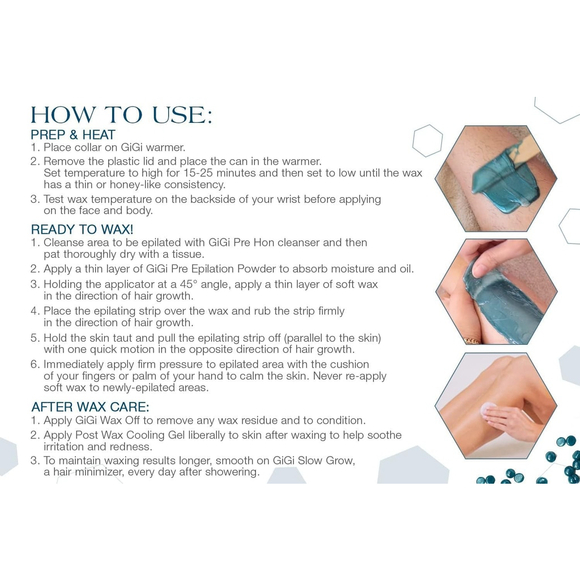 HOW TO USE:

PREP & HEAT
1. Place collar on GiGi warmer.
2. Remove the plastic lid and place the can in the warmer. Set temperature to high for 15-25 minutes and then set to low until the wax has a thin or honey-like consistency.
3. Test wax temperature on the backside of your wrist before applying on the face and body.

READY TO WAX!
1. Cleanse area to be epilated with GiGi Pre Hon cleanser and then pat thoroughly dry with a tissue.
2. Apply a thin layer of GiGi Pre Epilation Powder to absorb moisture and oil.
3. Holding the applicator at a 45° angle, apply a thin layer of soft wax in the direction of hair growth.
4. Place the epilating strip over the wax and rub the strip firmly in the direction of hair growth.
5. Hold the skin taut and pull the epilating strip off (parallel to the skin) with one quick motion in the opposite direction of hair growth.
6. Immediately apply firm pressure to epilated area with the cushion of your fingers or palm of your hand to calm the skin. Never re-apply soft wax to newly-epilated areas.

AFTER WAX CARE:
1. Apply GiGi Wax Off to remove any wax residue and to condition.
2. Apply Post Wax Cooling Gel liberally to skin after waxing to help soothe irritation and redness.
3. To maintain waxing results longer, smooth on GiGi Slow Grow, a hair minimizer, every day after showering.